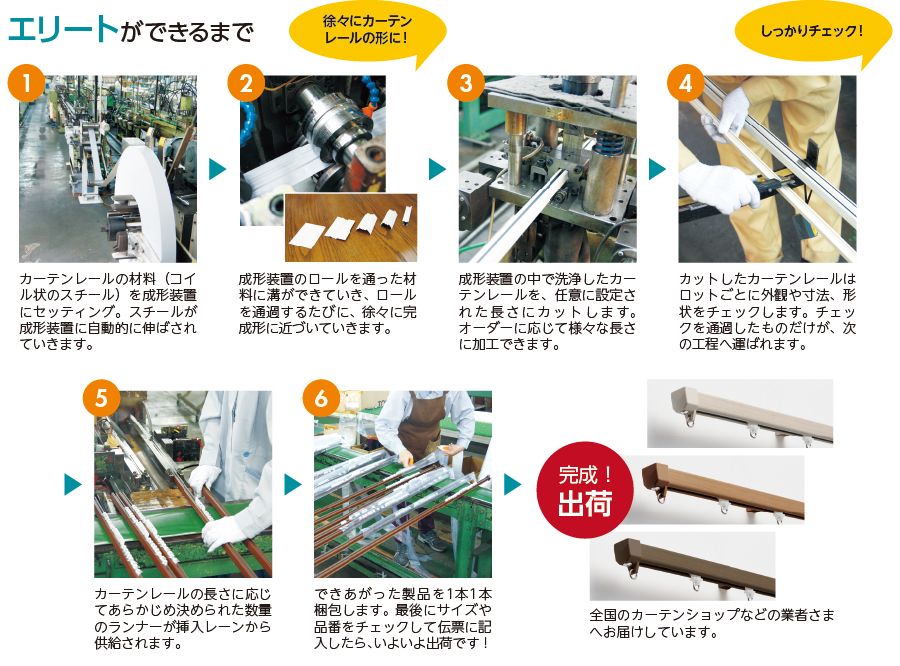 エリートができるまで

徐々にカーテンレールの形に！

しっかりチェック！

1

カーテンレールの材料（コイル状のスチール）を成形装置にセッティング。スチールが成形装置に自動的に伸ばされていきます。

2

成形装置のロールを通った材料に溝ができていき、ロールを通過するたびに、徐々に完成形に近づいていきます。

3

成形装置の中で洗浄したカーテンレールを、任意に設定された長さにカットします。オーダーに応じて様々な長さに加工できます。

4

カットしたカーテンレールはロットごとに外観や寸法、形状をチェックします。チェックを通過したものだけが、次の工程へ運ばれます。

5

カーテンレールの長さに応じてあらかじめ決められた数量のランナーが挿入レーンから供給されます。

6

できあがった製品を1本1本梱包します。最後にサイズや品番をチェックして伝票に記入したら、いよいよ出荷です！

完成！
出荷

全国のカーテンショップなどの業者さまへお届けしています。