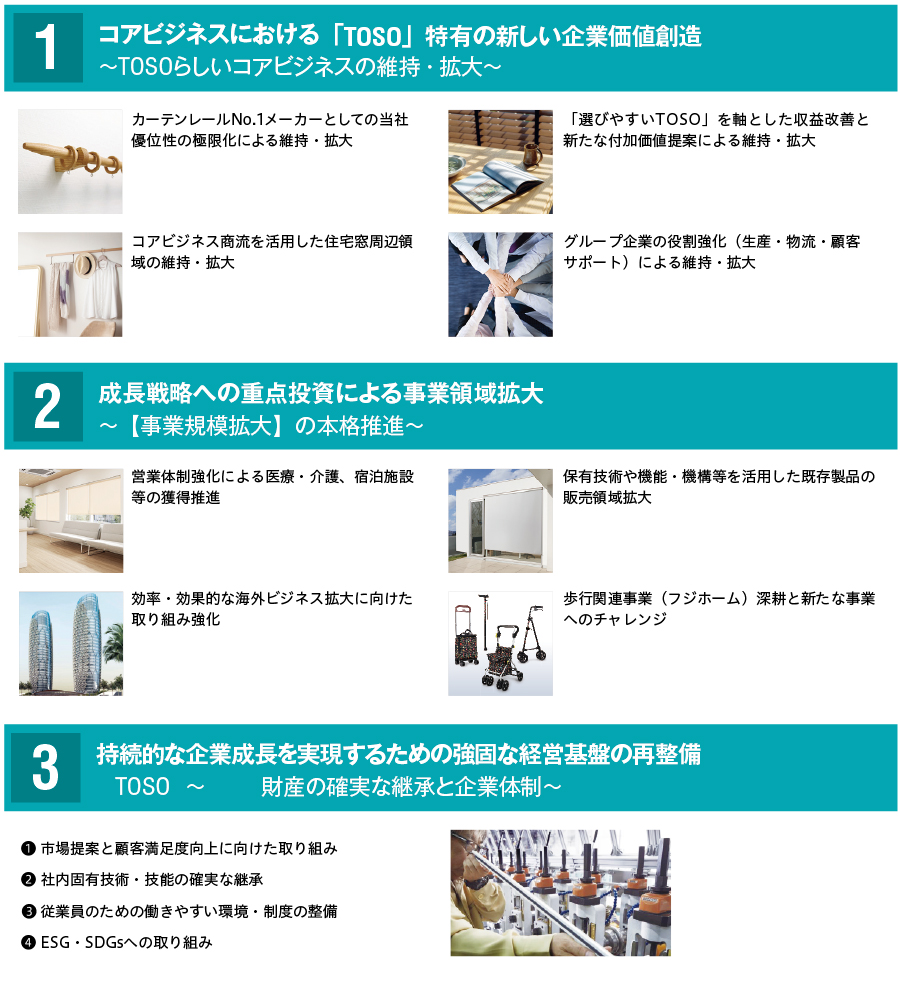 1
コアビジネスにおける「TOSO」特有の新しい企業価値創造
~TOSOらしいコアビジネスの維持・拡大~

カーテンレールNo.1メーカーとしての当社優位性の極限化による維持・拡大

「選びやすいTOSO」を軸とした収益改善と新たな付加価値提案による維持・拡大

コアビジネス商流を活用した住宅窓周辺領域の維持・拡大

グループ企業の役割強化（生産・物流・顧客サポート）による維持・拡大

2
成長戦略への重点投資による事業領域拡大
~【事業規模拡大】の本格推進~

営業体制強化による医療・介護、宿泊施設等の獲得推進

保有技術や機能・機構等を活用した既存製品の販売領域拡大

効率・効果的な海外ビジネス拡大に向けた取り組み強化

歩行関連事業（フジホーム）深耕と新たな事業へのチャレンジ

3
持続的な企業成長を実現するための強固な経営基盤の再整備
TOSO ~ 財産の確実な継承と企業体制~

❶ 市場提案と顧客満足度向上に向けた取り組み
❷ 社内固有技術・技能の確実な継承
❸ 従業員のための働きやすい環境・制度の整備
❹ ESG・SDGsへの取り組み