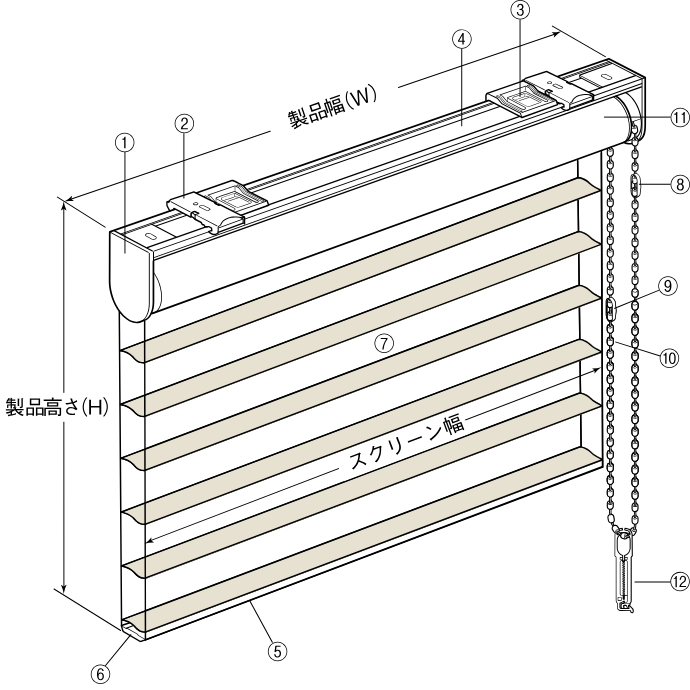 ③
④
製品幅(W)
②
①
⑪
⑧
⑨
⑦
⑩
製品高さ(H)
スクリーン幅
⑫
⑤
⑥