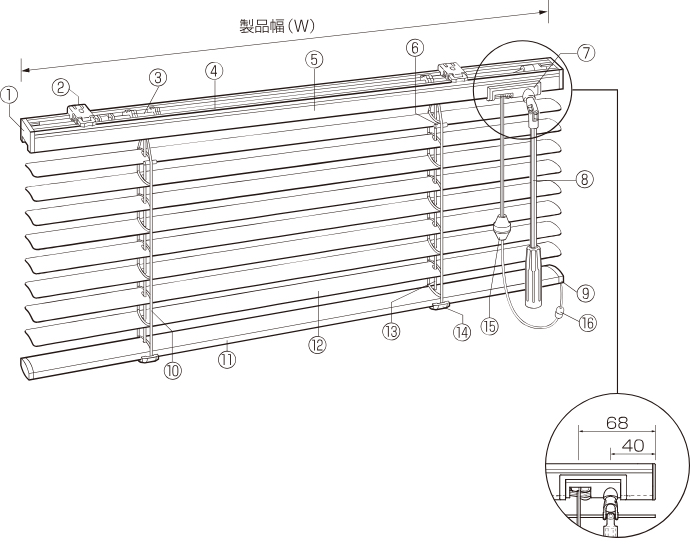 製品幅(W)

①
②
③
④
⑤
⑥
⑦
⑧
⑨
⑩
⑪
⑫
⑬
⑭
⑮
⑯

68
40